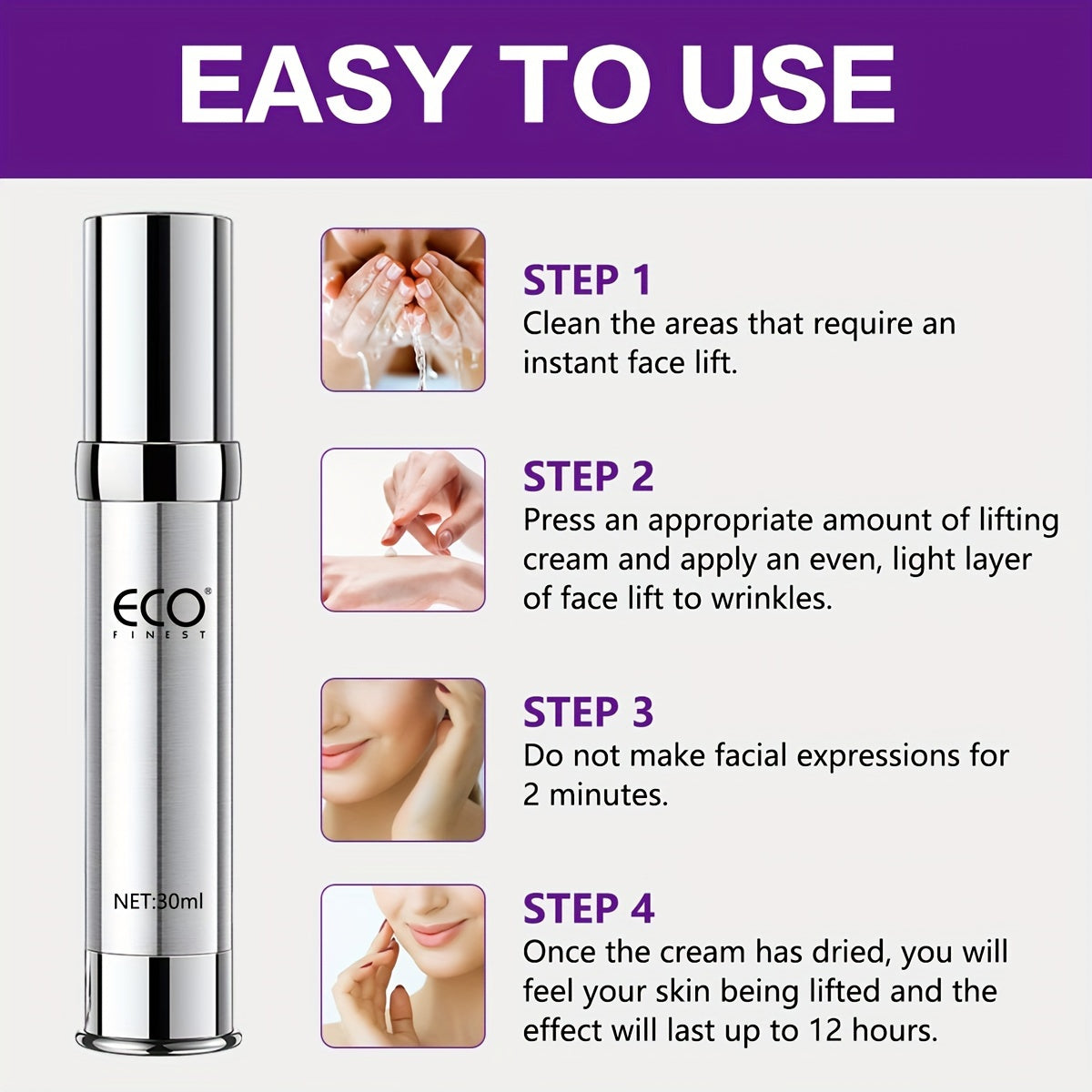 EASY TO USE

ECO®
FINEST

NET:30ml

STEP 1
Clean the areas that require an instant face lift.

STEP 2
Press an appropriate amount of lifting cream and apply an even, light layer of face lift to wrinkles.

STEP 3
Do not make facial expressions for 2 minutes.

STEP 4
Once the cream has dried, you will feel your skin being lifted and the effect will last up to 12 hours.