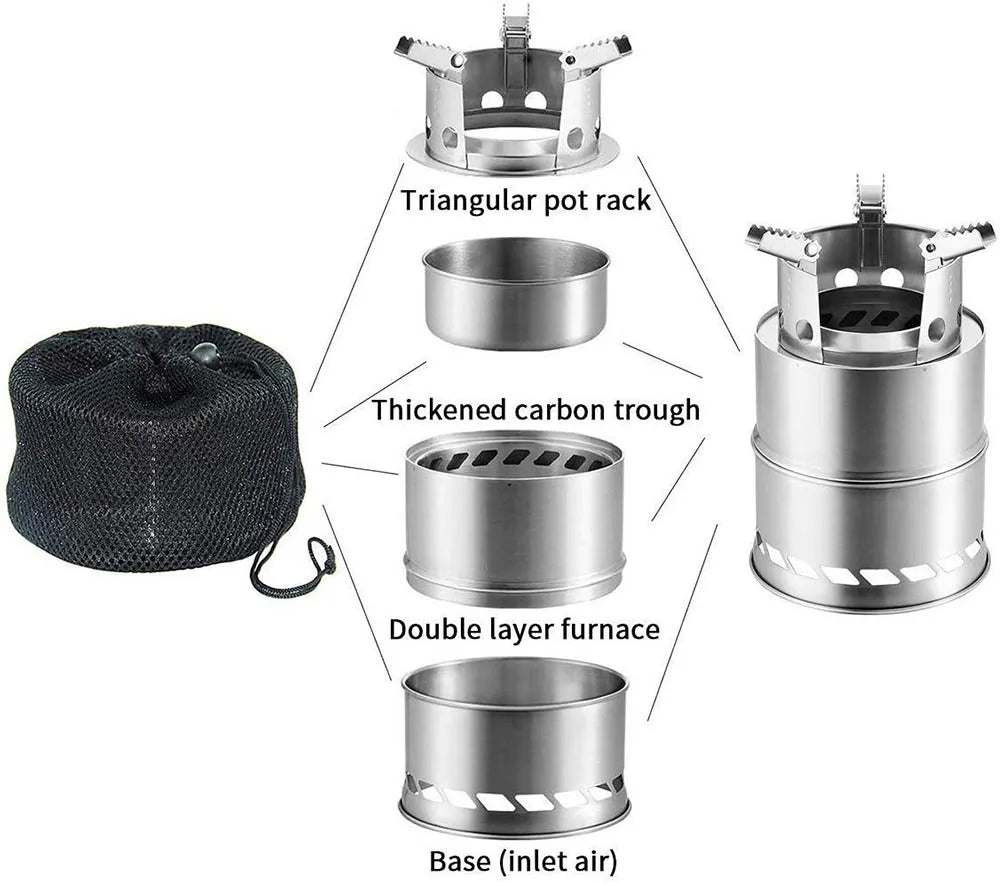 Triangular pot rack

Thickened carbon trough

Double layer furnace

Base (inlet air)