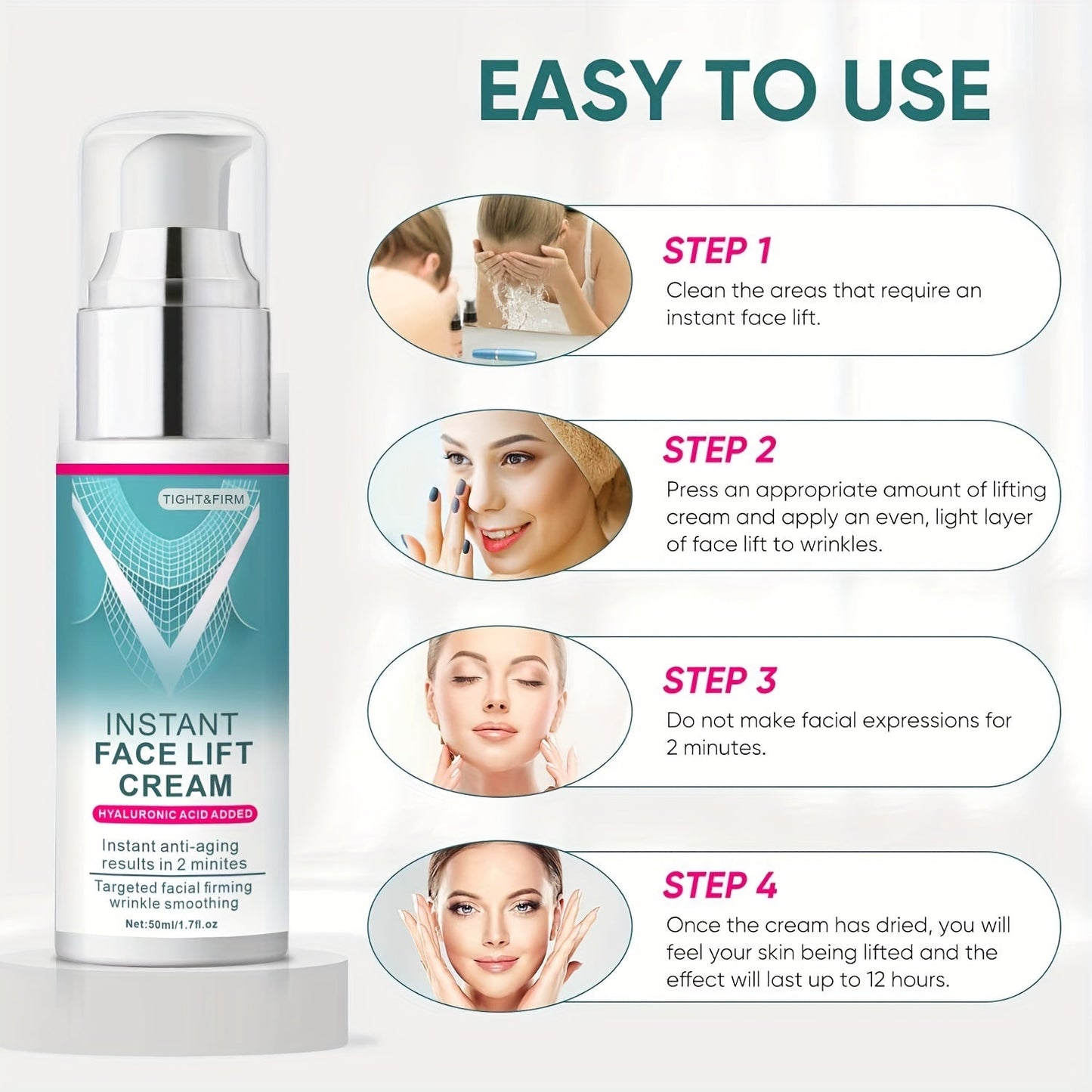 EASY TO USE

TIGHT&FIRM

INSTANT FACE LIFT CREAM

HYALURONIC ACID ADDED

Instant anti-aging results in 2 minites

Targeted facial firming wrinkle smoothing

Net:50ml/1.7fl.oz

STEP 1
Clean the areas that require an instant face lift.

STEP 2
Press an appropriate amount of lifting cream and apply an even, light layer of face lift to wrinkles.

STEP 3
Do not make facial expressions for 2 minutes.

STEP 4
Once the cream has dried, you will feel your skin being lifted and the effect will last up to 12 hours.